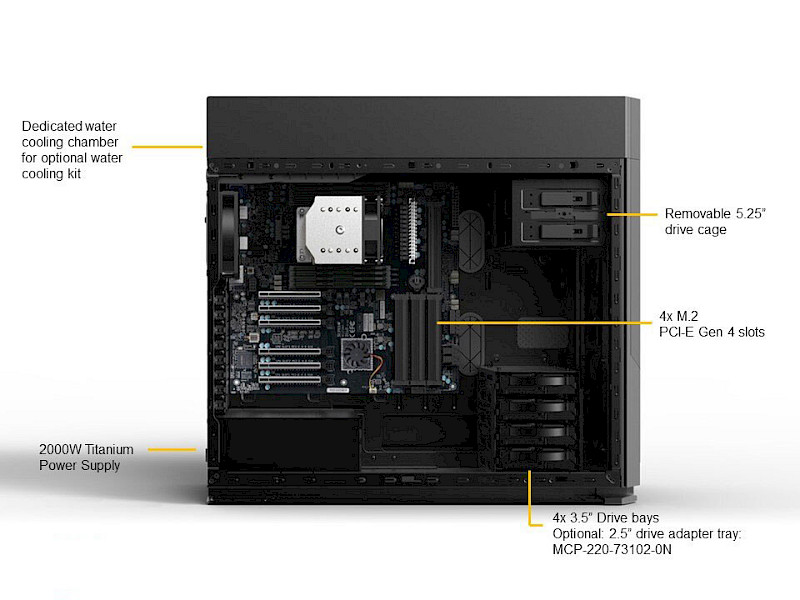 Dedicated water cooling chamber for optional water cooling kit

Removable 5.25" drive cage

4x M.2
PCI-E Gen 4 slots

2000W Titanium Power Supply

4x 3.5" Drive bays
Optional: 2.5" drive adapter tray: MCP-220-73102-0N